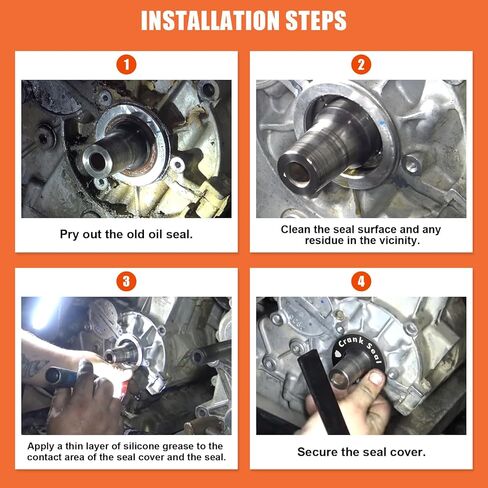 INSTALLATION STEPS

1

Pry out the old oil seal.

2

Clean the seal surface and any residue in the vicinity.

3

Apply a thin layer of silicone grease to the contact area of the seal cover and the seal.

4

Crank Seal

Secure the seal cover.