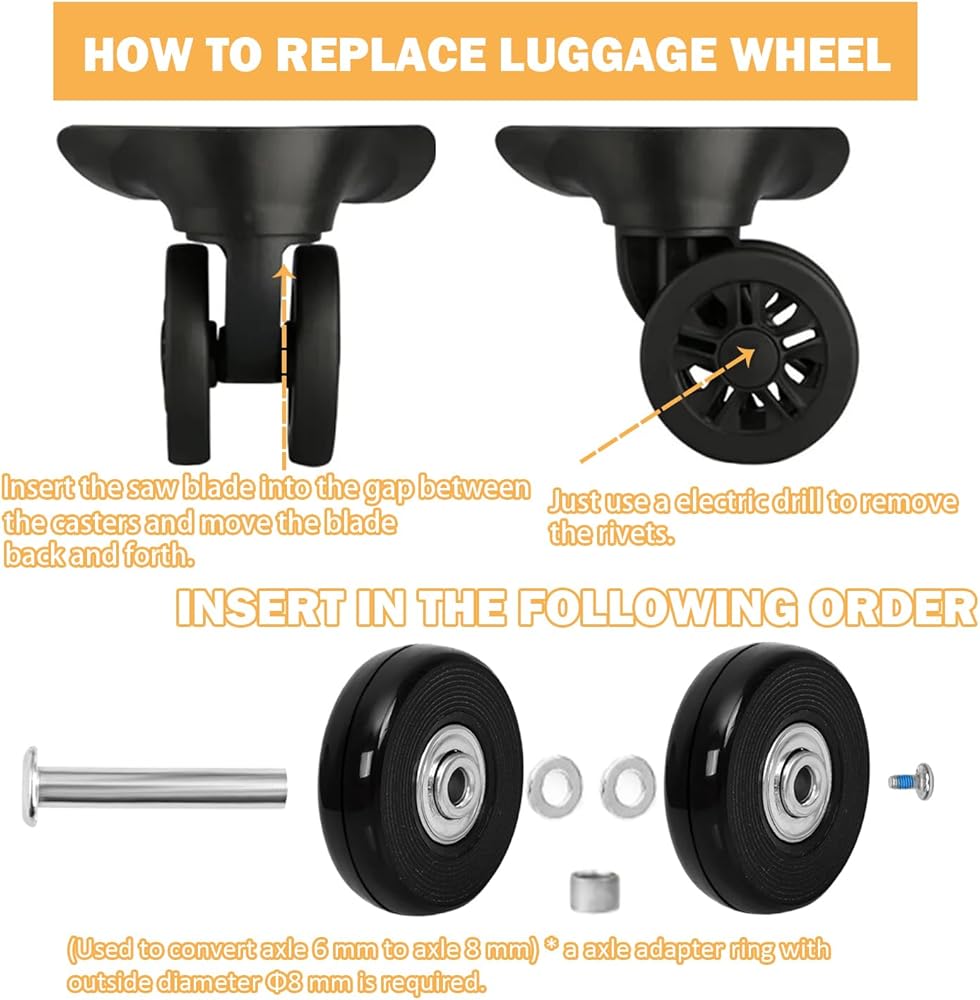 HOW TO REPLACE LUGGAGE WHEEL

Insert the saw blade into the gap between the casters and move the blade back and forth.

Just use a electric drill to remove the rivets.

INSERT IN THE FOLLOWING ORDER

(Used to convert axle 6 mm to axle 8 mm) * a axle adapter ring with outside diameter Φ8 mm is required.