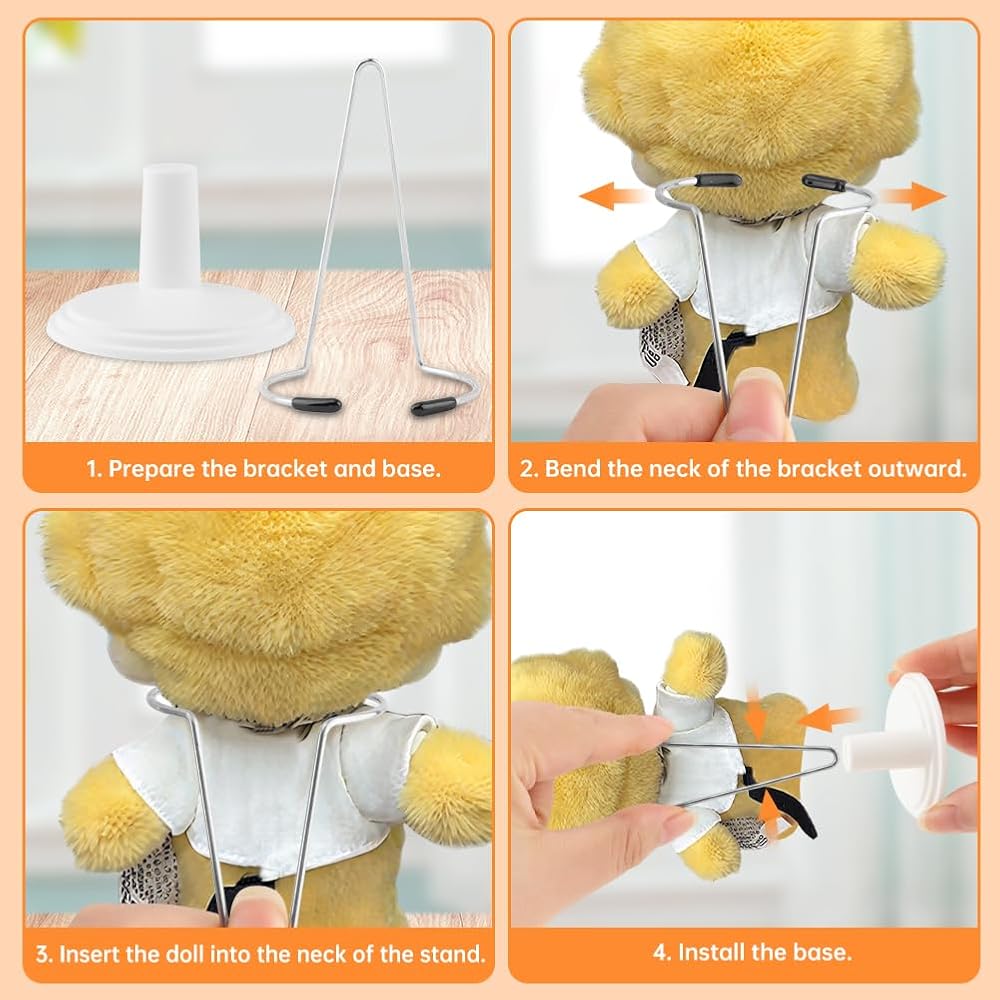 1. Prepare the bracket and base.

2. Bend the neck of the bracket outward.

3. Insert the doll into the neck of the stand.

4. Install the base.