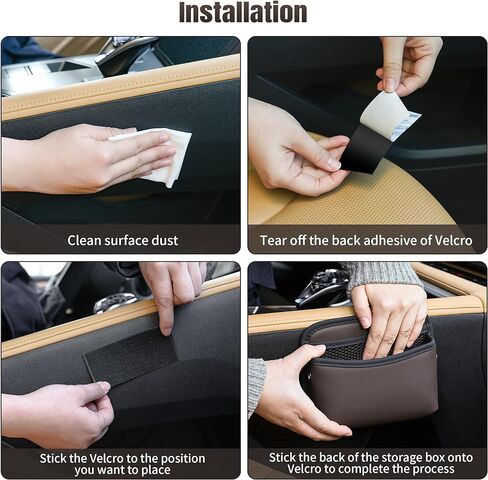 Installation

Clean surface dust

Tear off the back adhesive of Velcro

Stick the Velcro to the position you want to place

Stick the back of the storage box onto Velcro to complete the process