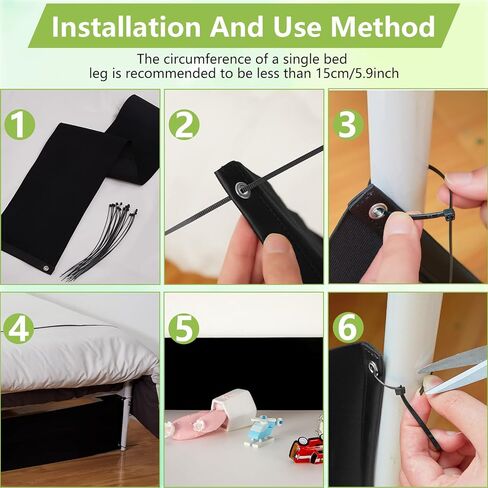 Installation And Use Method

The circumference of a single bed leg is recommended to be less than 15cm/5.9inch

1

2

3

4

5

6