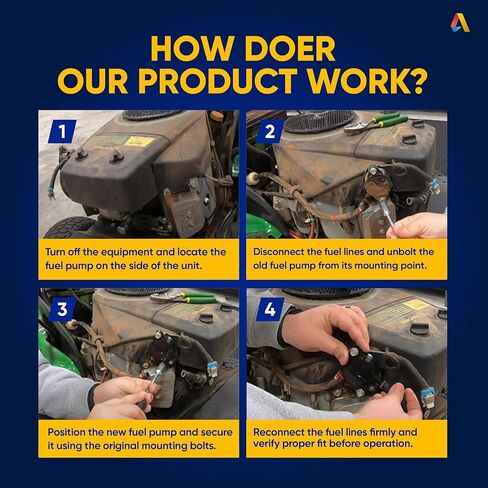 HOW DOER OUR PRODUCT WORK?

1

Turn off the equipment and locate the fuel pump on the side of the unit.

2

Disconnect the fuel lines and unbolt the old fuel pump from its mounting point.

3

Position the new fuel pump and secure it using the original mounting bolts.

4

Reconnect the fuel lines firmly and verify proper fit before operation.