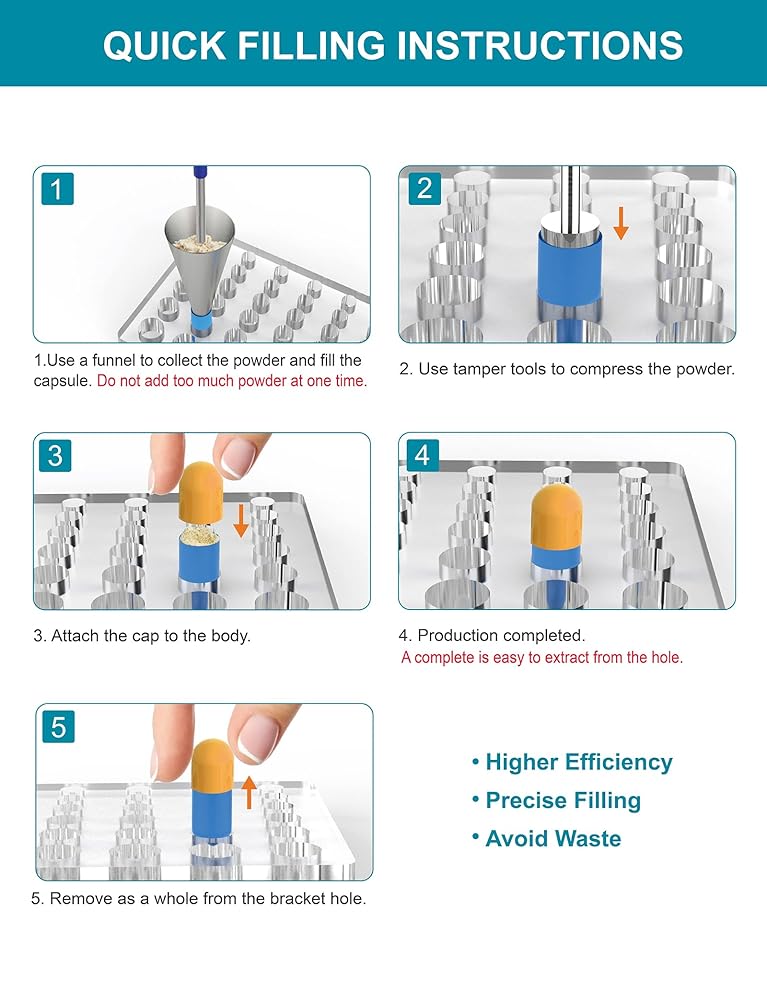 QUICK FILLING INSTRUCTIONS

1

1.Use a funnel to collect the powder and fill the capsule. Do not add too much powder at one time.

2

2. Use tamper tools to compress the powder.

3

3. Attach the cap to the body.

4

4. Production completed.
A complete is easy to extract from the hole.

5

5. Remove as a whole from the bracket hole.

• Higher Efficiency
• Precise Filling
• Avoid Waste