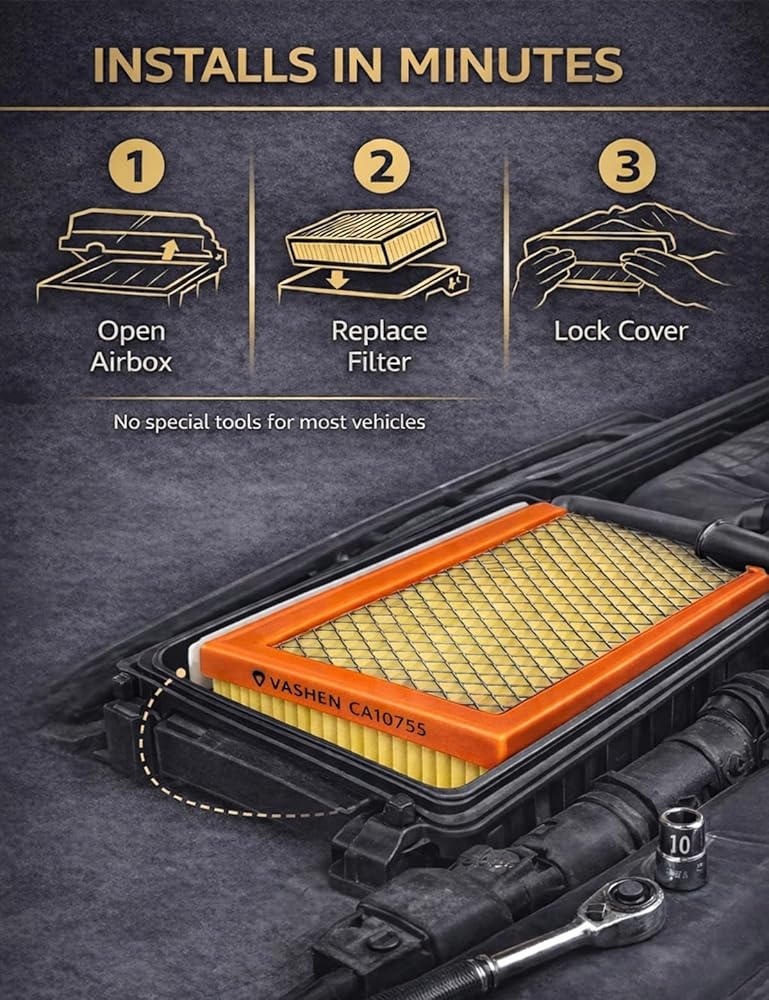 INSTALLS IN MINUTES

1
Open Airbox

2
Replace Filter

3
Lock Cover

No special tools for most vehicles

VASHEN CA10755

10