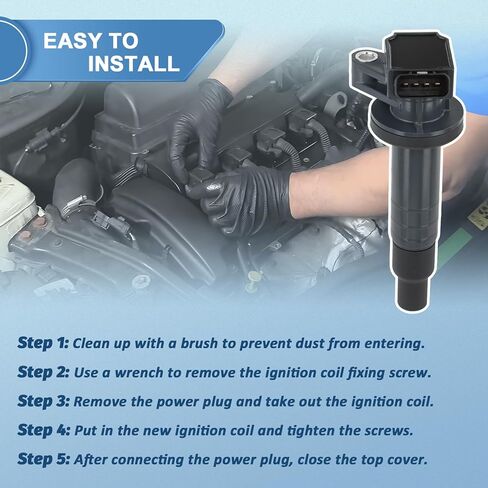 EASY TO INSTALL

Step 1: Clean up with a brush to prevent dust from entering.

Step 2: Use a wrench to remove the ignition coil fixing screw.

Step 3: Remove the power plug and take out the ignition coil.

Step 4: Put in the new ignition coil and tighten the screws.

Step 5: After connecting the power plug, close the top cover.