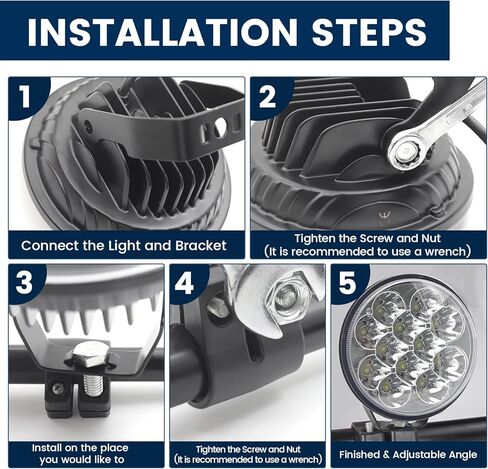 INSTALLATION STEPS

1
Connect the Light and Bracket

2
Tighten the Screw and Nut
(It is recommended to use a wrench)

3
Install on the place you would like to

4
Tighten the Screw and Nut
(It is recommended to use a wrench)

5
Finished & Adjustable Angle