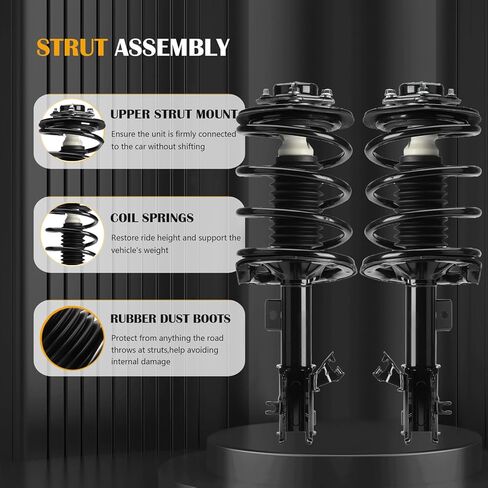 STRUT ASSEMBLY

UPPER STRUT MOUNT

Ensure the unit is firmly connected to the car without shifting

COIL SPRINGS

Restore ride height and support the vehicle's weight

RUBBER DUST BOOTS

Protect from anything the road throws at struts,help avoiding internal damage