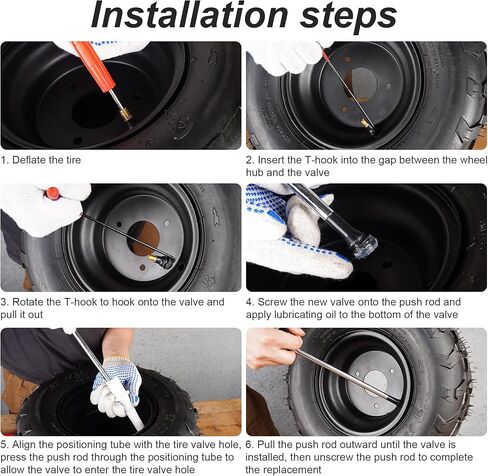 Installation steps

1. Deflate the tire

2. Insert the T-hook into the gap between the wheel hub and the valve

3. Rotate the T-hook to hook onto the valve and pull it out

4. Screw the new valve onto the push rod and apply lubricating oil to the bottom of the valve

5. Align the positioning tube with the tire valve hole, press the push rod through the positioning tube to allow the valve to enter the tire valve hole

6. Pull the push rod outward until the valve is installed, then unscrew the push rod to complete the replacement