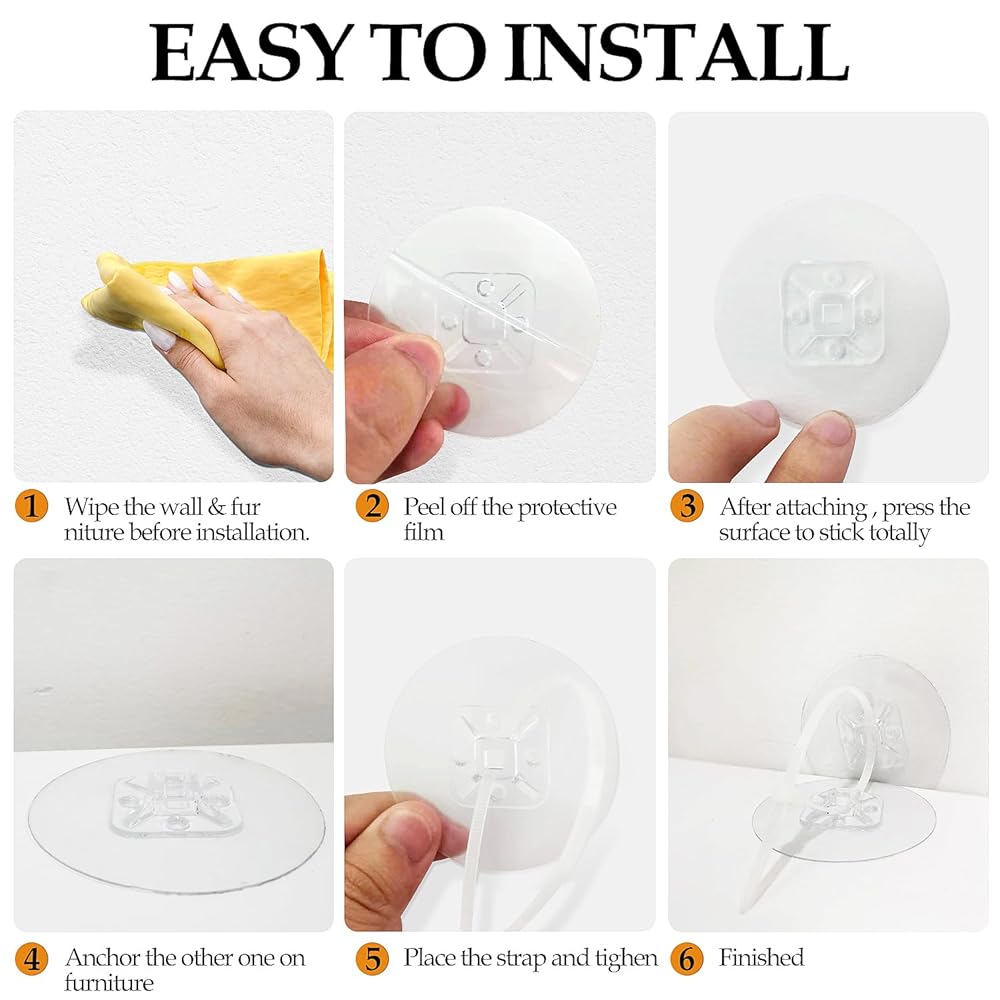 EASY TO INSTALL

1 Wipe the wall & fur niture before installation.

2 Peel off the protective film

3 After attaching , press the surface to stick totally

4 Anchor the other one on furniture

5 Place the strap and tighen

6 Finished