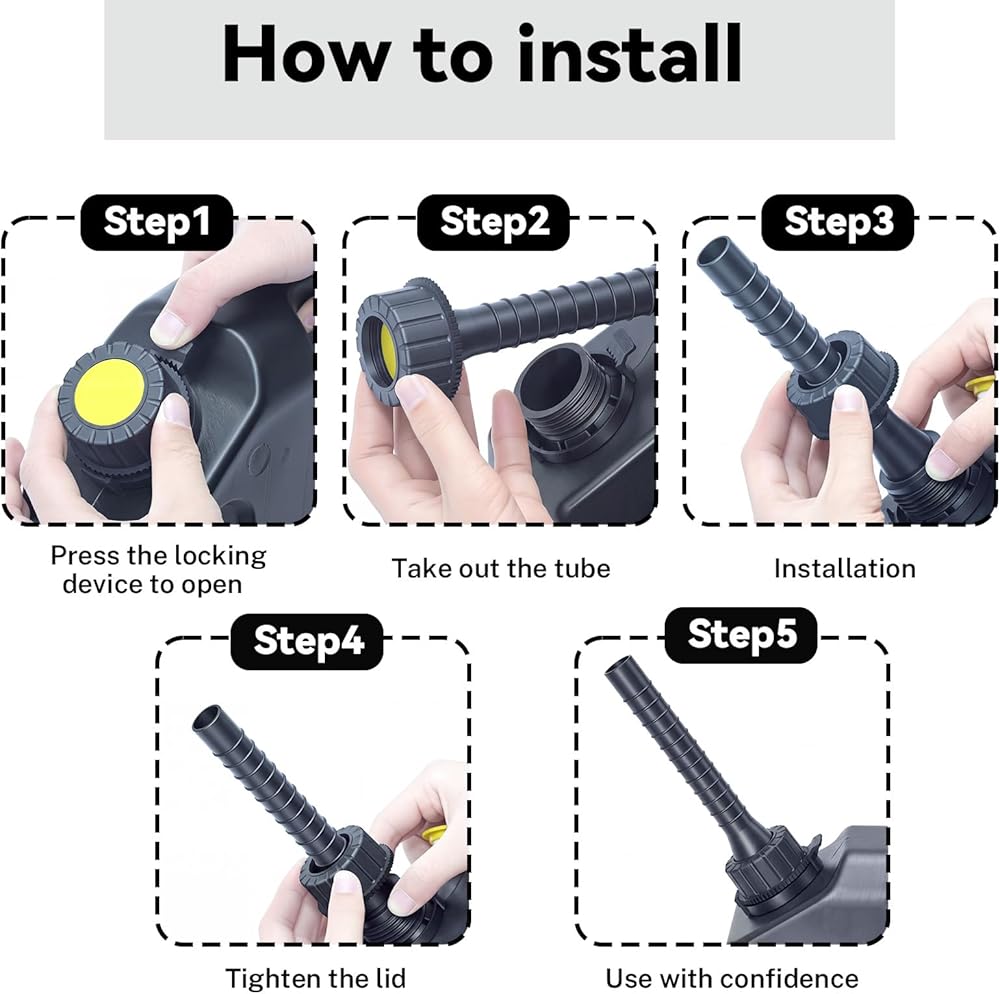 How to install

Step1

Press the locking device to open

Step2

Take out the tube

Step3

Installation

Step4

Tighten the lid

Step5

Use with confidence