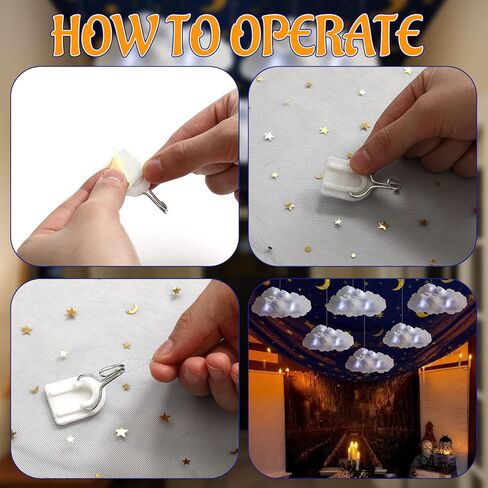 HOW TO OPERATE