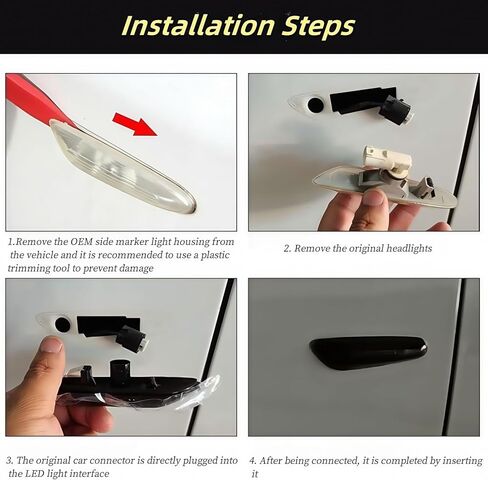 Installation Steps

1.Remove the OEM side marker light housing from the vehicle and it is recommended to use a plastic trimming tool to prevent damage

2. Remove the original headlights

3. The original car connector is directly plugged into the LED light interface

4. After being connected, it is completed by inserting it