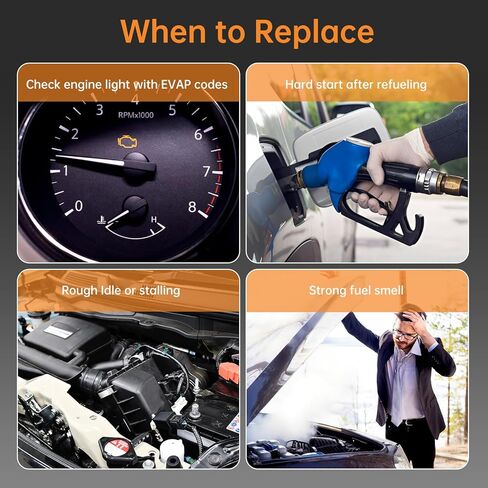 When to Replace

Check engine light with EVAP codes

3 4 5
RPMx1000
2 6
1 7
0 8
H

Hard start after refueling

Rough Idle or stalling

Strong fuel smell