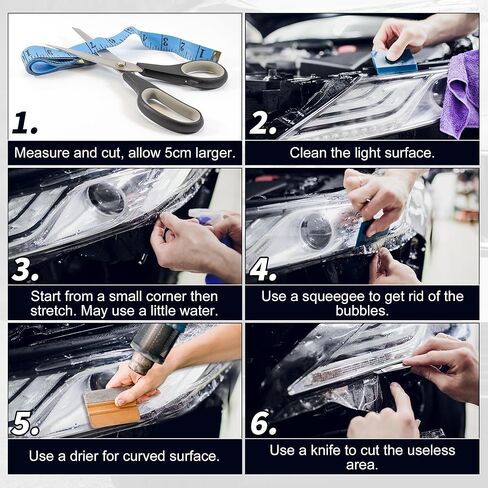 1.

Measure and cut, allow 5cm larger.

2.

Clean the light surface.

3.

Start from a small corner then stretch. May use a little water.

4.

Use a squeegee to get rid of the bubbles.

5.

Use a drier for curved surface.

6.

Use a knife to cut the useless area.