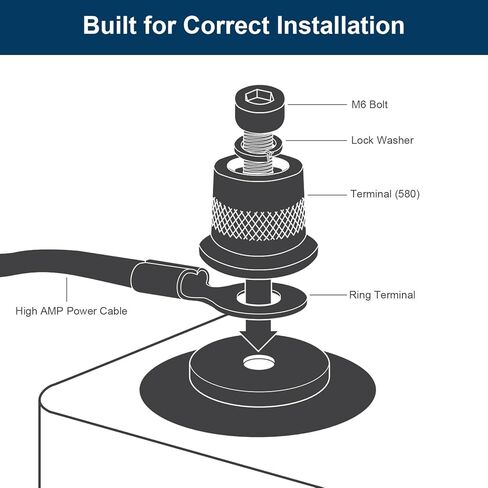 Built for Correct Installation

M6 Bolt

Lock Washer

Terminal (580)

Ring Terminal

High AMP Power Cable