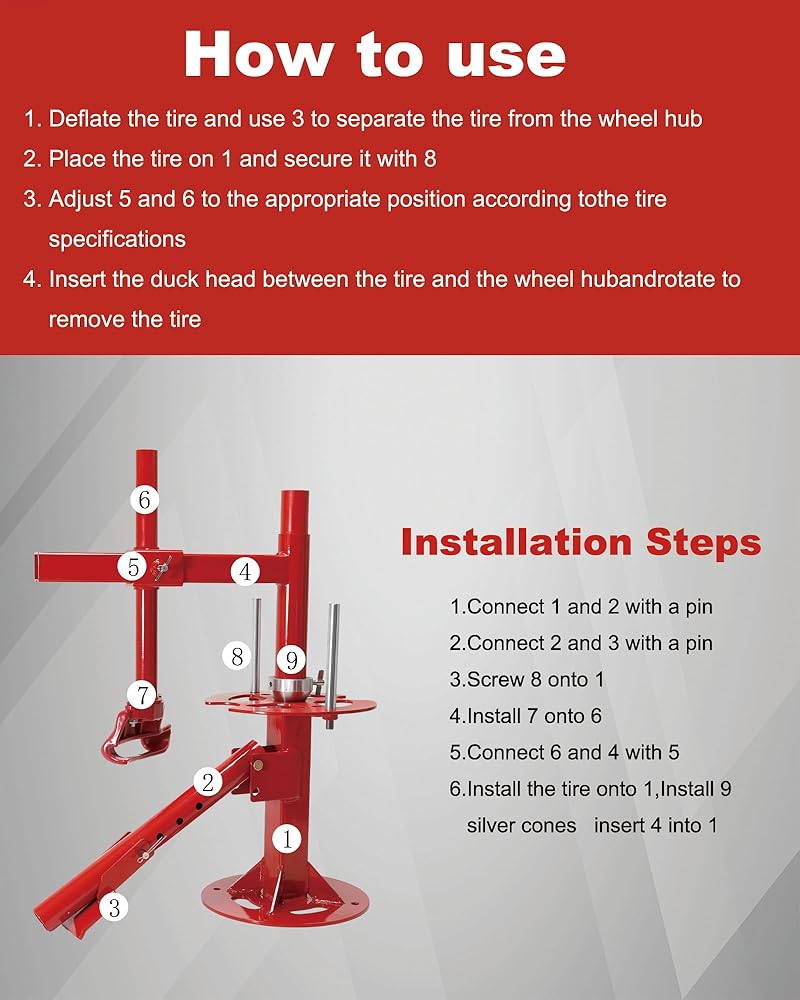 How to use

1. Deflate the tire and use 3 to separate the tire from the wheel hub

2. Place the tire on 1 and secure it with 8

3. Adjust 5 and 6 to the appropriate position according tothe tire specifications

4. Insert the duck head between the tire and the wheel hubandrotate to remove the tire

6

5

4

8

9

7

2

1

3

Installation Steps

1.Connect 1 and 2 with a pin

2.Connect 2 and 3 with a pin

3.Screw 8 onto 1

4.Install 7 onto 6

5.Connect 6 and 4 with 5

6.Install the tire onto 1,Install 9 silver cones insert 4 into 1