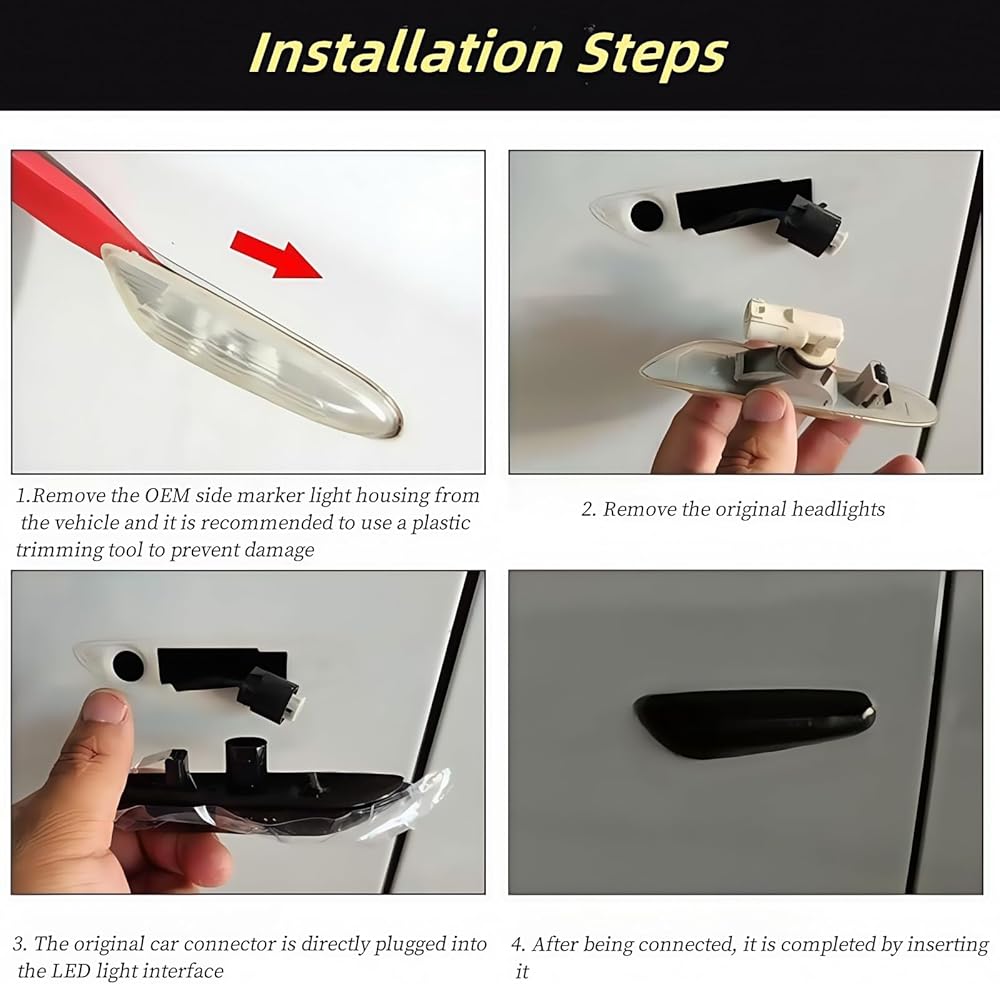 Installation Steps

1.Remove the OEM side marker light housing from the vehicle and it is recommended to use a plastic trimming tool to prevent damage

2. Remove the original headlights

3. The original car connector is directly plugged into the LED light interface

4. After being connected, it is completed by inserting it