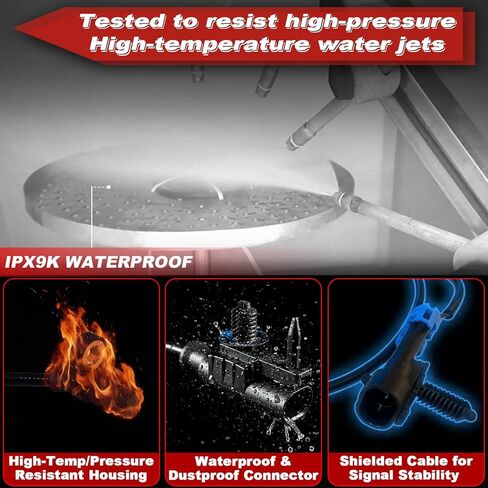 Tested to resist high-pressure
High-temperature water jets

IPX9K WATERPROOF

High-Temp/Pressure Resistant Housing

Waterproof & Dustproof Connector

Shielded Cable for Signal Stability