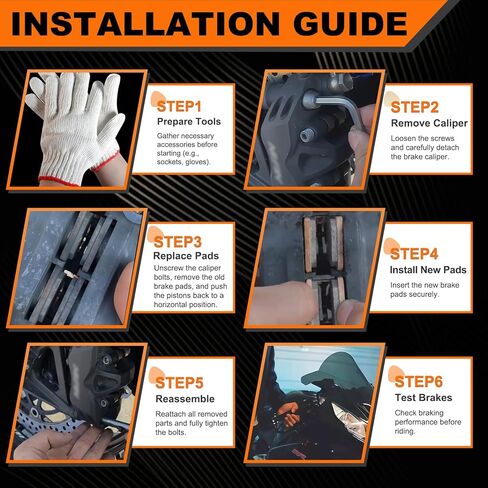 INSTALLATION GUIDE

STEP1
Prepare Tools
Gather necessary accessories before starting (e.g., sockets, gloves).

STEP2
Remove Caliper
Loosen the screws and carefully detach the brake caliper.

STEP3
Replace Pads
Unscrew the caliper bolts, remove the old brake pads, and push the pistons back to a horizontal position.

STEP4
Install New Pads
Insert the new brake pads securely.

STEP5
Reassemble
Reattach all removed parts and fully tighten the bolts.

STEP6
Test Brakes
Check braking performance before riding.