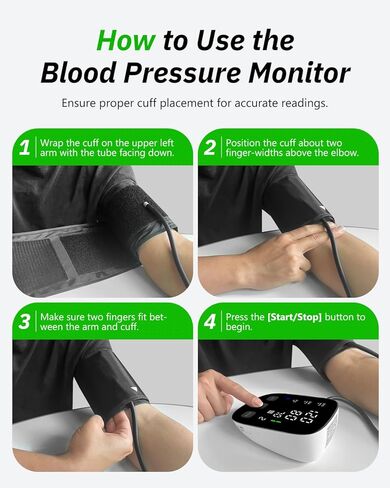 How to Use the Blood Pressure Monitor

Ensure proper cuff placement for accurate readings.

1 Wrap the cuff on the upper left arm with the tube facing down.

2 Position the cuff about two finger-widths above the elbow.

3 Make sure two fingers fit between the arm and cuff.

4 Press the [Start/Stop] button to begin.