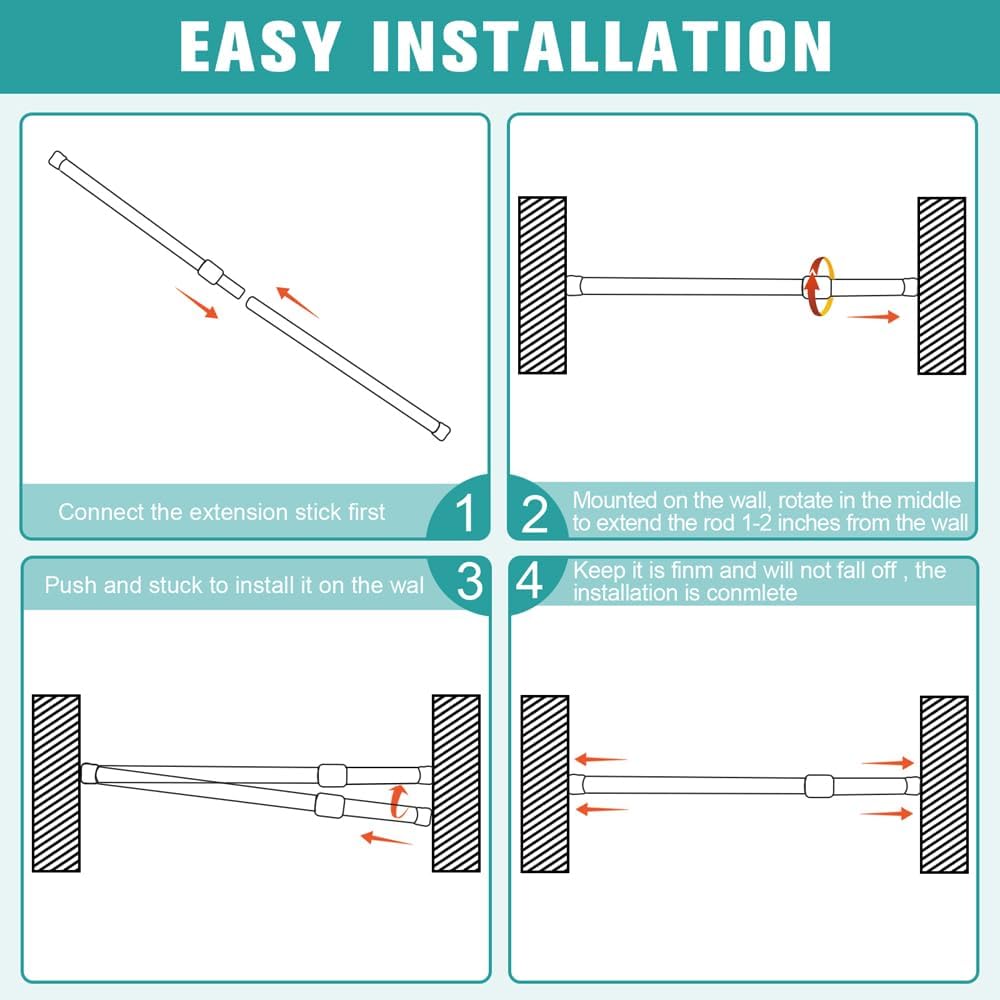 EASY INSTALLATION

Connect the extension stick first

1

2

Mounted on the wall, rotate in the middle to extend the rod 1-2 inches from the wall

Push and stuck to install it on the wal

3

4

Keep it is finm and will not fall off , the installation is conmlete