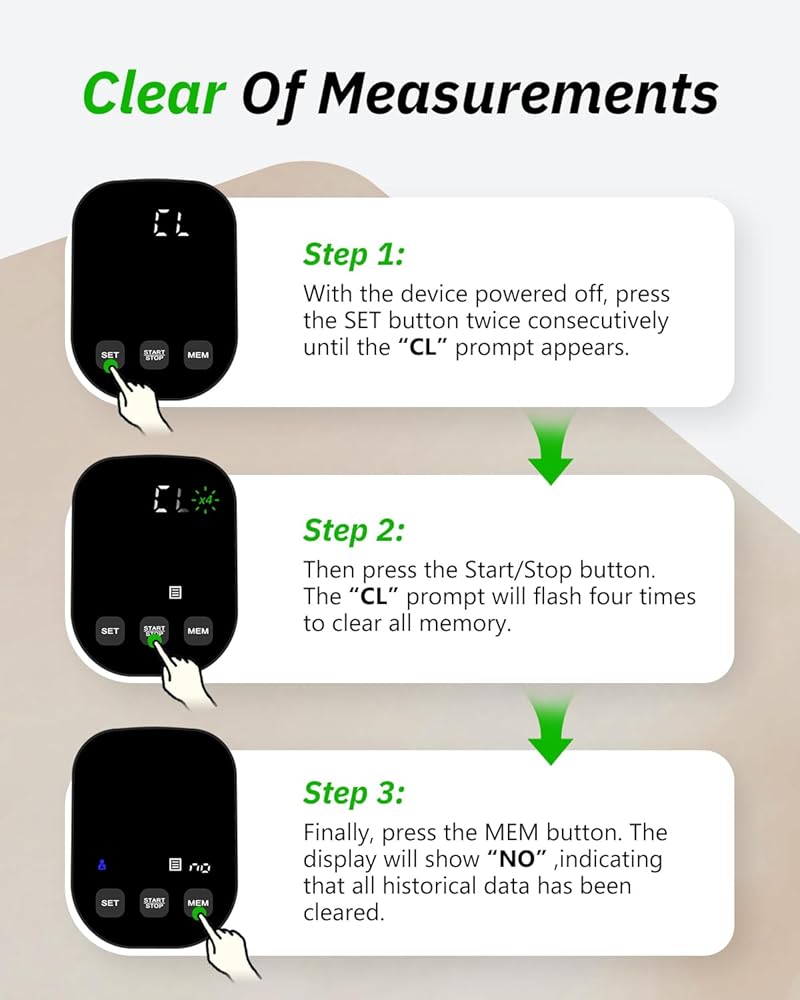 Clear Of Measurements

CL

SET START STOP MEM

Step 1:
With the device powered off, press the SET button twice consecutively until the “CL” prompt appears.

CL x4

SET START STOP MEM

Step 2:
Then press the Start/Stop button. The “CL” prompt will flash four times to clear all memory.

no

SET START STOP MEM

Step 3:
Finally, press the MEM button. The display will show “NO” ,indicating that all historical data has been cleared.