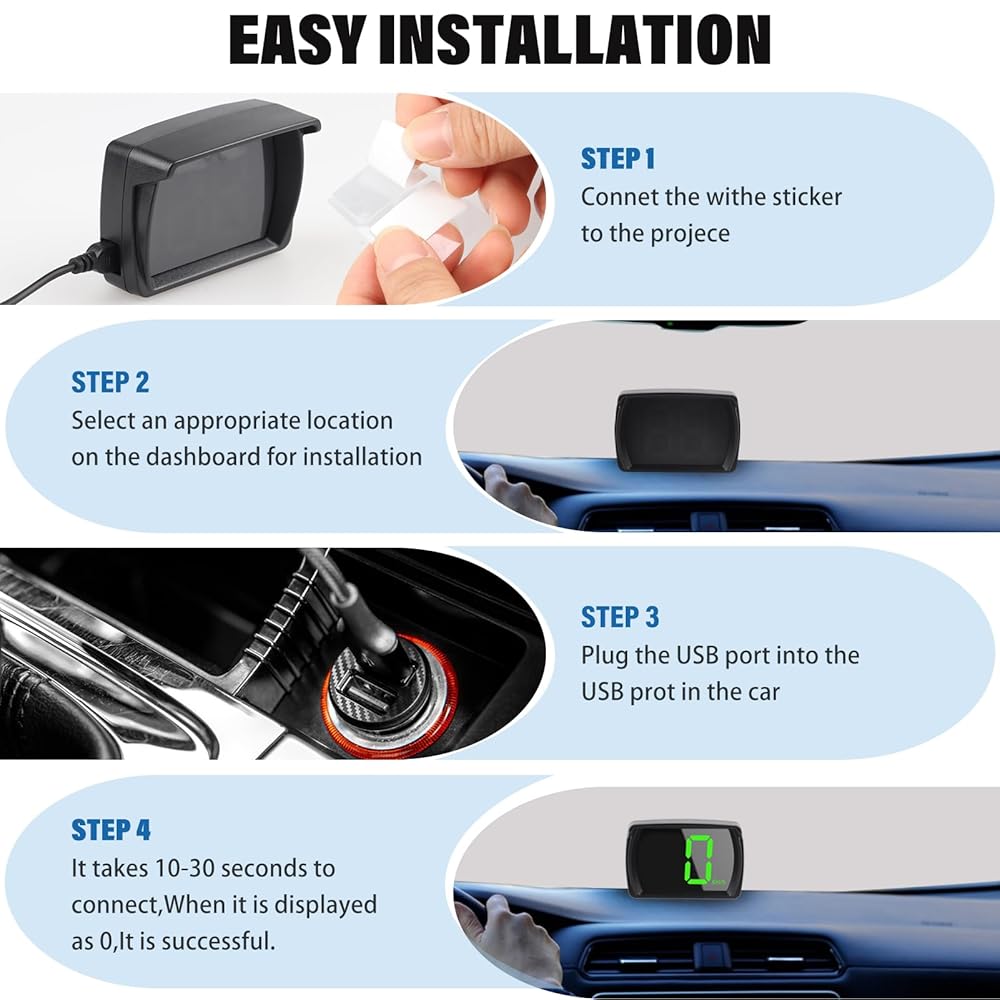 EASY INSTALLATION

STEP 1
Connet the withe sticker to the projece

STEP 2
Select an appropriate location on the dashboard for installation

STEP 3
Plug the USB port into the USB prot in the car

STEP 4
It takes 10-30 seconds to connect,When it is displayed as 0,It is successful.

0