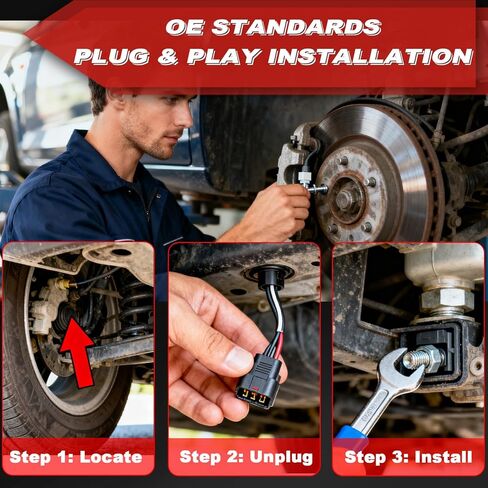 OE STANDARDS
PLUG & PLAY INSTALLATION

Step 1: Locate

Step 2: Unplug

Step 3: Install