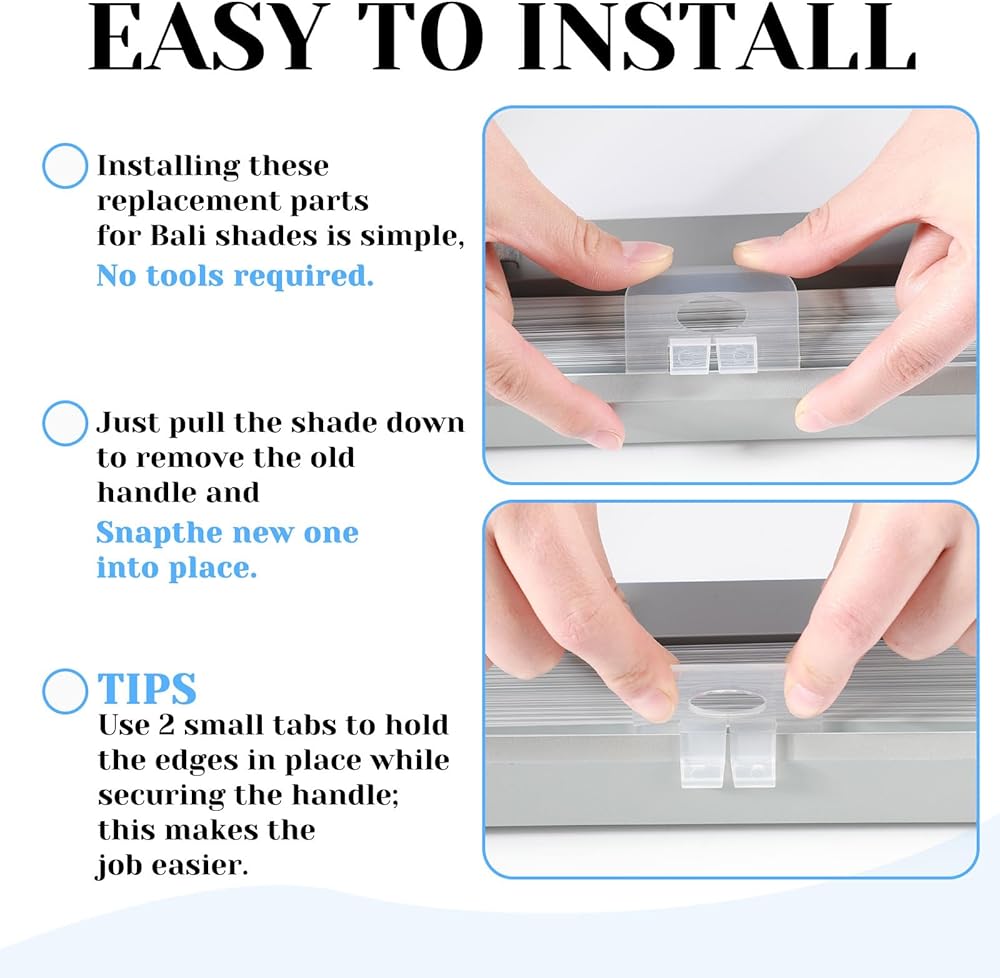 EASY TO INSTALL

Installing these replacement parts for Bali shades is simple, No tools required.

Just pull the shade down to remove the old handle and Snapthe new one into place.

TIPS
Use 2 small tabs to hold the edges in place while securing the handle; this makes the job easier.