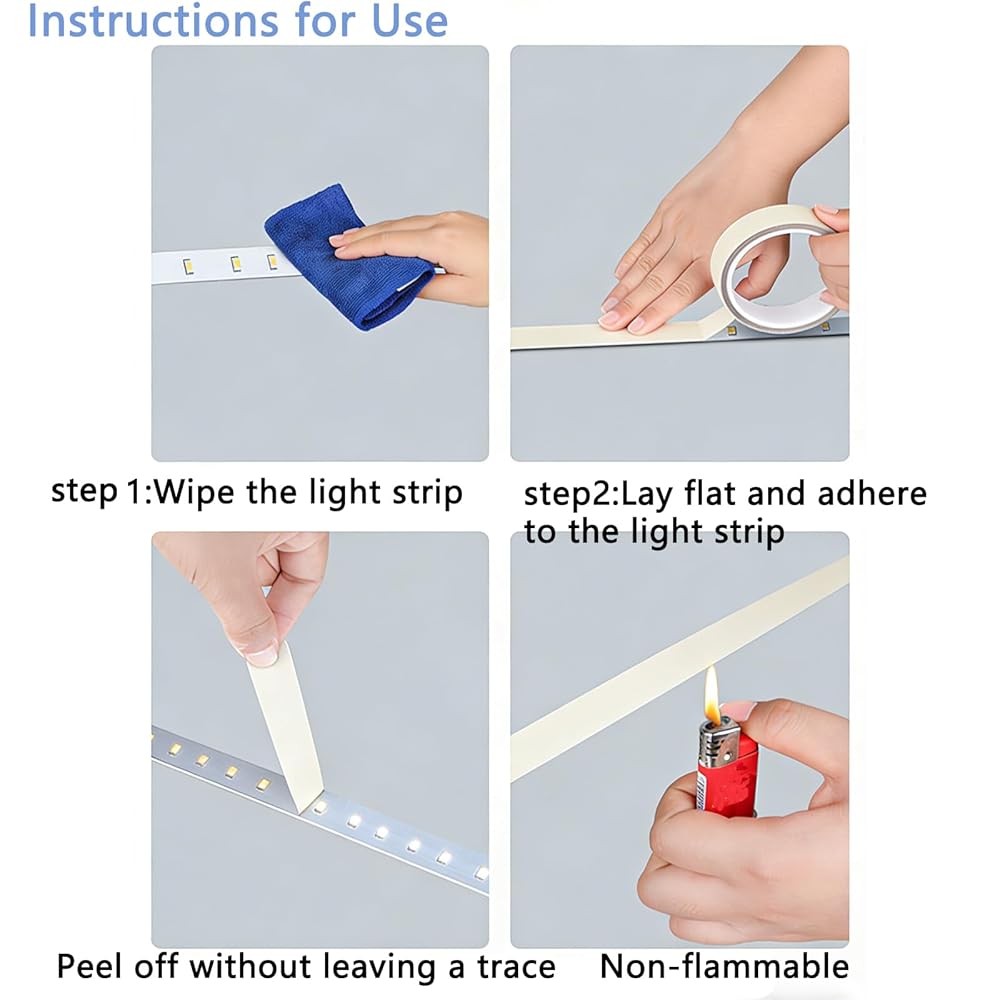 Instructions for Use

step 1:Wipe the light strip

step2:Lay flat and adhere to the light strip

Peel off without leaving a trace

Non-flammable