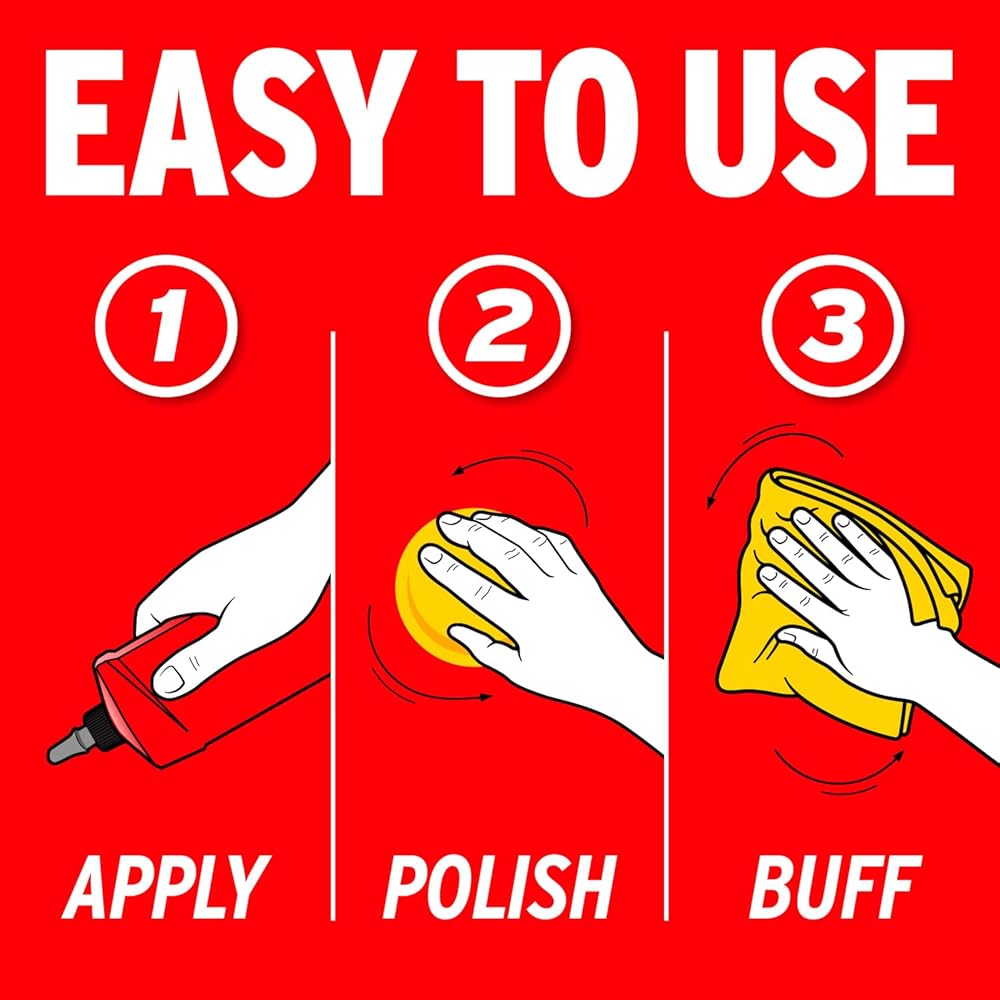 EASY TO USE

1

APPLY

2

POLISH

3

BUFF