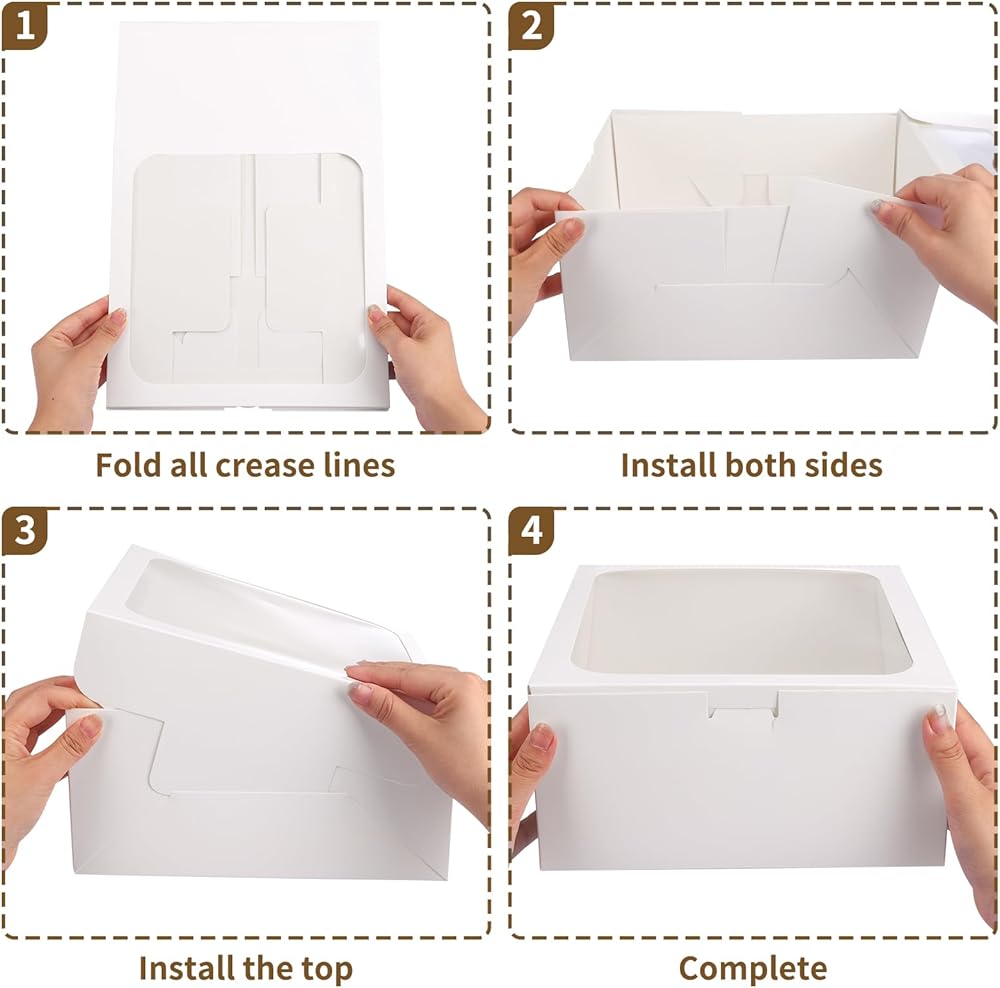 1

Fold all crease lines

2

Install both sides

3

Install the top

4

Complete