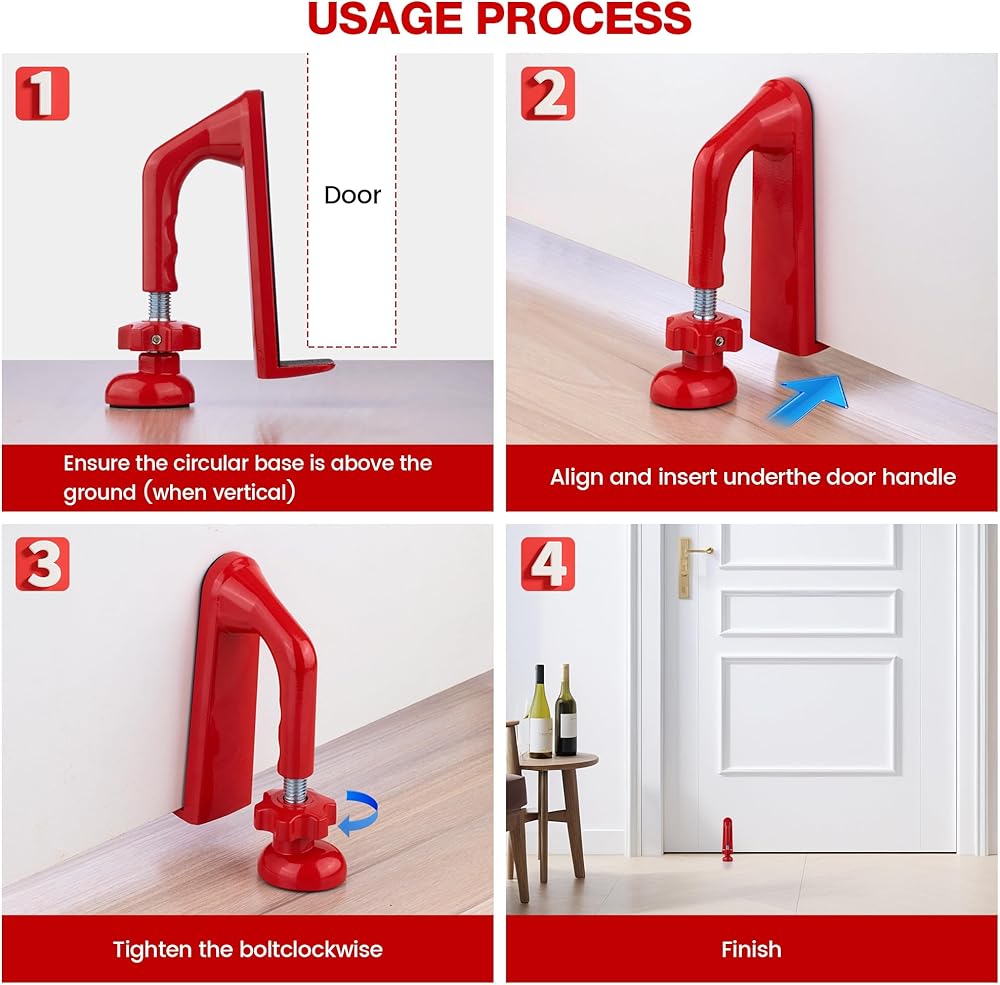 USAGE PROCESS

1

Door

Ensure the circular base is above the ground (when vertical)

2

Align and insert underthe door handle

3

Tighten the boltclockwise

4

Finish