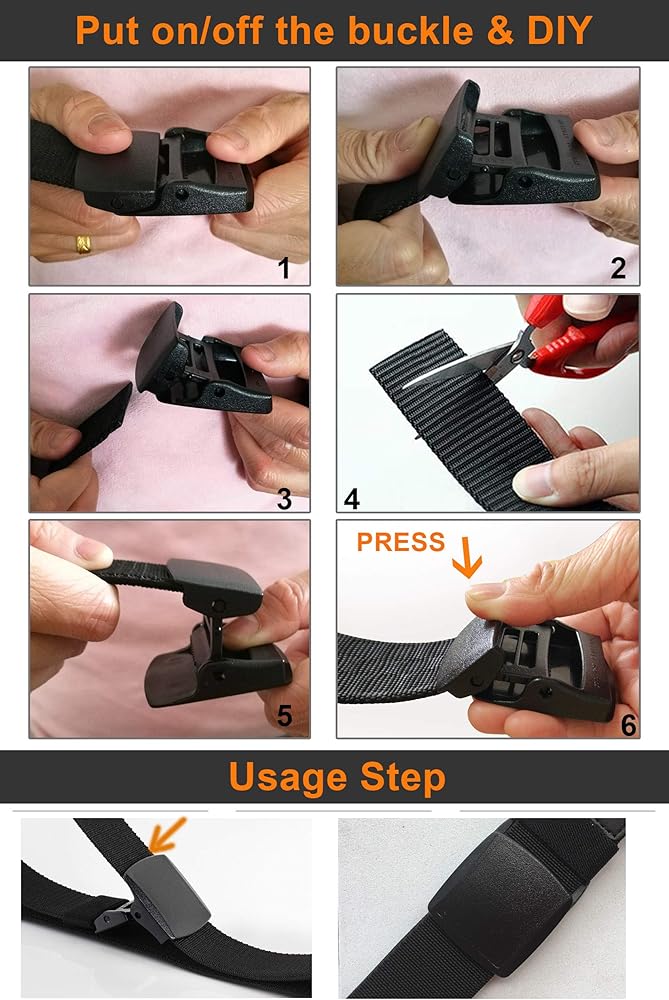 Put on/off the buckle & DIY

1

2

3

4

5

PRESS

6

Usage Step