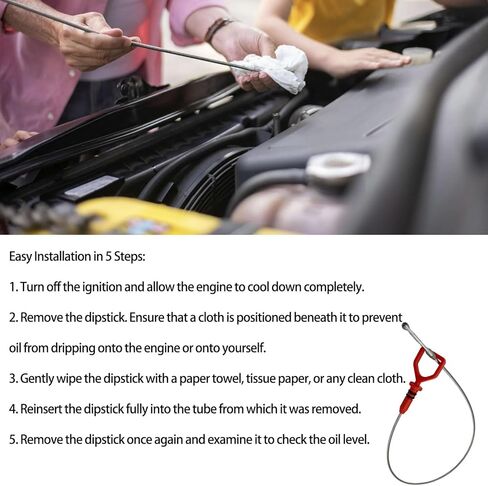 Easy Installation in 5 Steps:

1. Turn off the ignition and allow the engine to cool down completely.

2. Remove the dipstick. Ensure that a cloth is positioned beneath it to prevent oil from dripping onto the engine or onto yourself.

3. Gently wipe the dipstick with a paper towel, tissue paper, or any clean cloth.

4. Reinsert the dipstick fully into the tube from which it was removed.

5. Remove the dipstick once again and examine it to check the oil level.