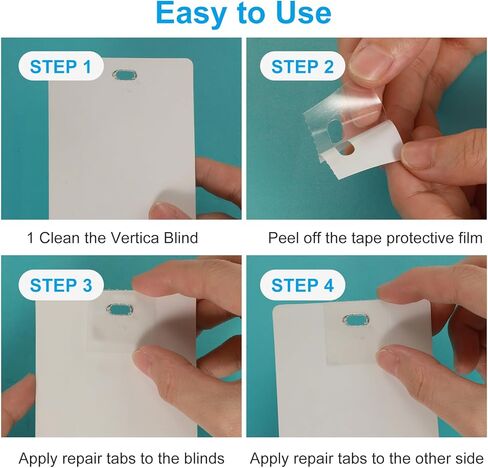 Easy to Use

STEP 1

1 Clean the Vertica Blind

STEP 2

Peel off the tape protective film

STEP 3

Apply repair tabs to the blinds

STEP 4

Apply repair tabs to the other side