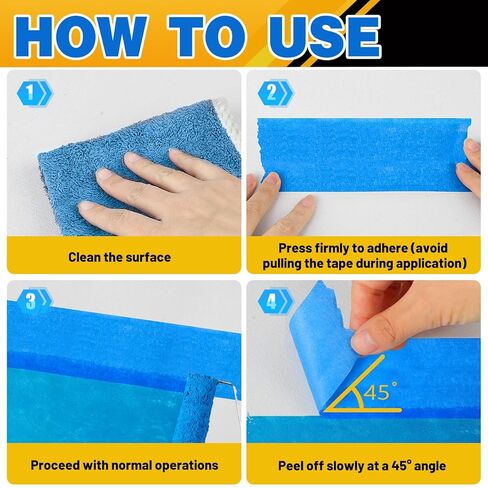 HOW TO USE

1

Clean the surface

2

Press firmly to adhere (avoid pulling the tape during application)

3

Proceed with normal operations

4

45°

Peel off slowly at a 45° angle