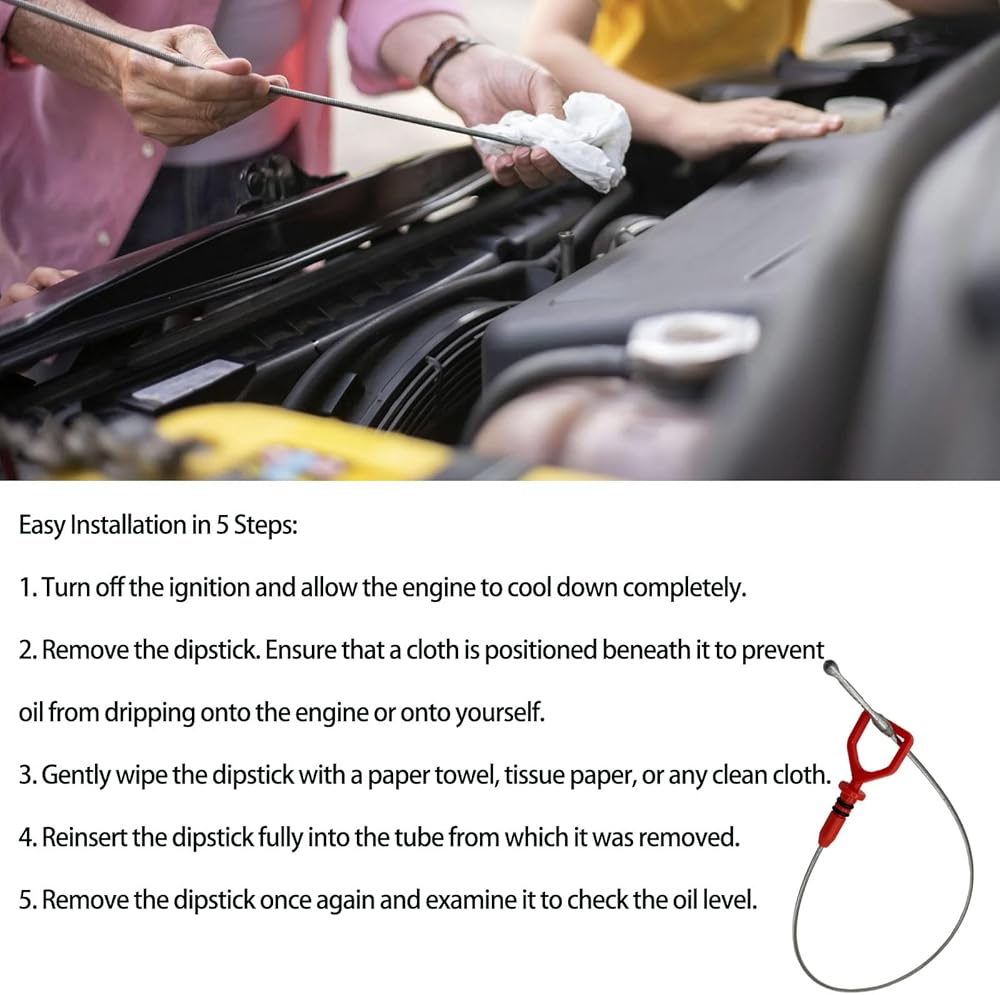 Easy Installation in 5 Steps:

1. Turn off the ignition and allow the engine to cool down completely.

2. Remove the dipstick. Ensure that a cloth is positioned beneath it to prevent oil from dripping onto the engine or onto yourself.

3. Gently wipe the dipstick with a paper towel, tissue paper, or any clean cloth.

4. Reinsert the dipstick fully into the tube from which it was removed.

5. Remove the dipstick once again and examine it to check the oil level.