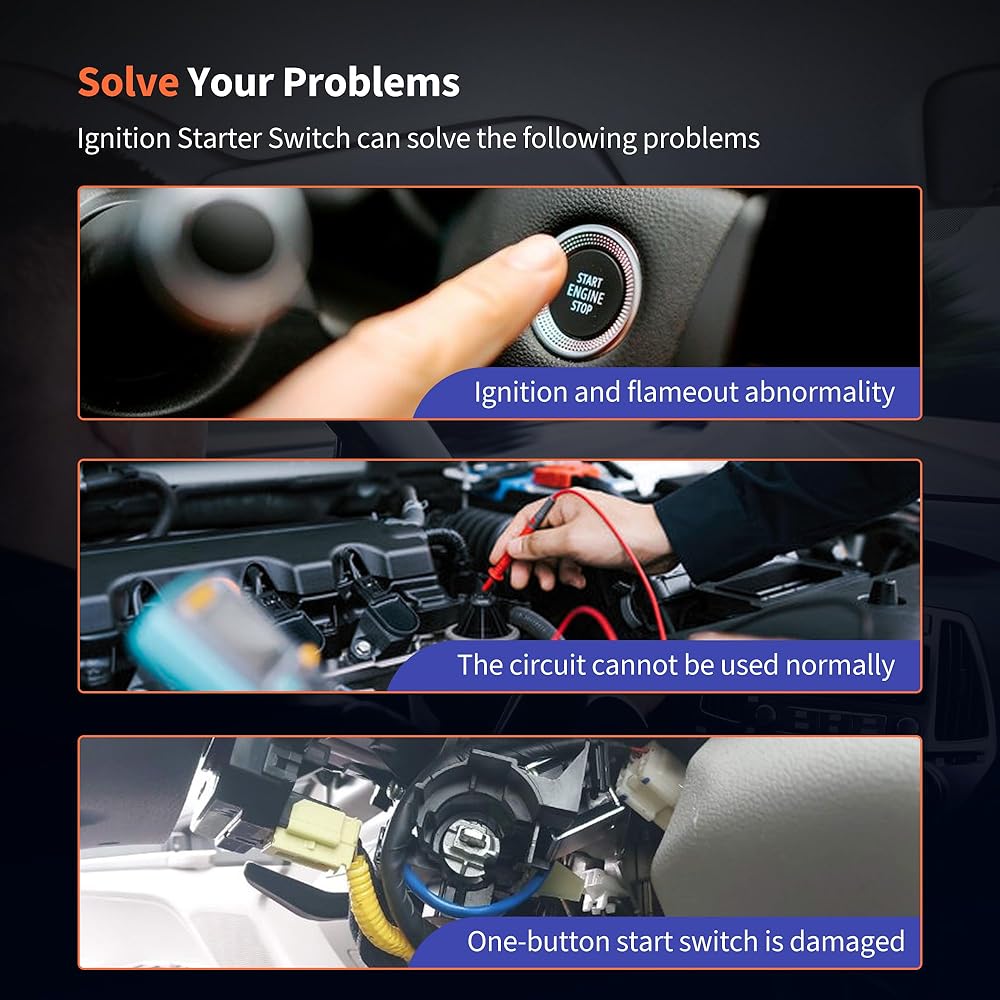 Solve Your Problems

Ignition Starter Switch can solve the following problems

START ENGINE STOP

Ignition and flameout abnormality

The circuit cannot be used normally

One-button start switch is damaged