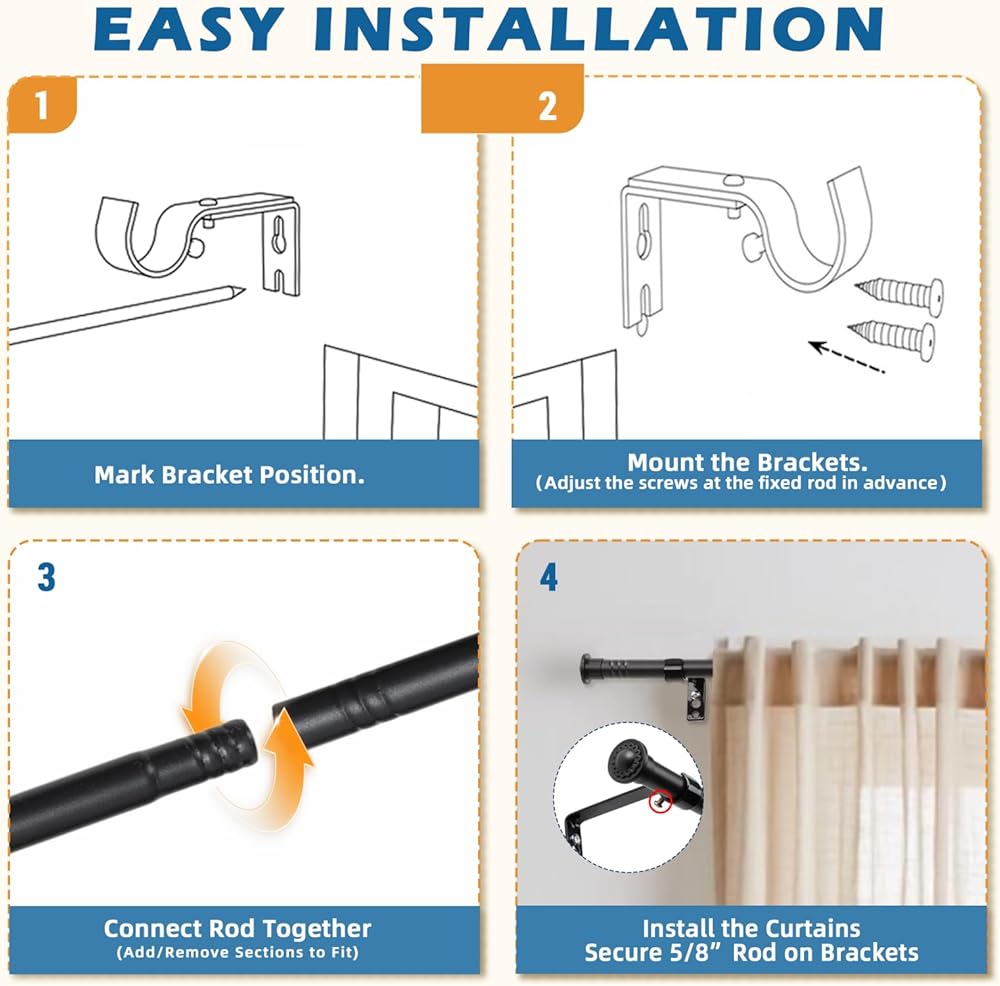 EASY INSTALLATION

1

Mark Bracket Position.

2

Mount the Brackets.
(Adjust the screws at the fixed rod in advance)

3

Connect Rod Together
(Add/Remove Sections to Fit)

4

Install the Curtains
Secure 5/8” Rod on Brackets