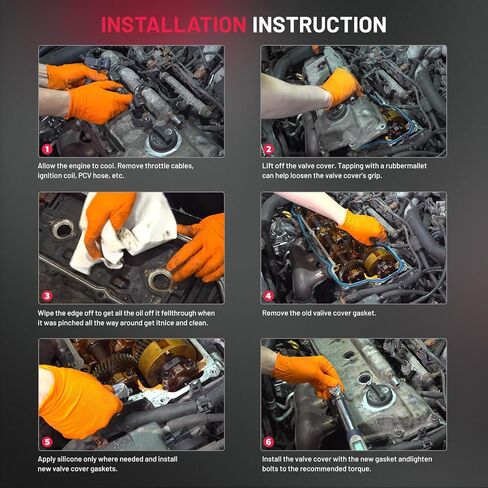 INSTALLATION INSTRUCTION

1

Allow the engine to cool. Remove throttle cables, ignition coil, PCV hose, etc.

2

Lift off the valve cover. Tapping with a rubbermallet can help loosen the valve cover's grip.

3

Wipe the edge off to get all the oil off it fellthrough when it was pinched all the way around get itnice and clean.

4

Remove the old valive cover gasket.

5

Apply silicone only where needed and install new valve cover gaskets.

6

Install the valve cover with the new gasket andlighten bolts to the recommended torque.