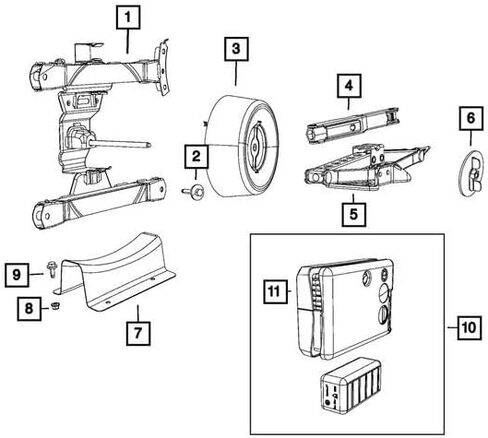 1
3
4
6
2
5
9
8
7
11
10