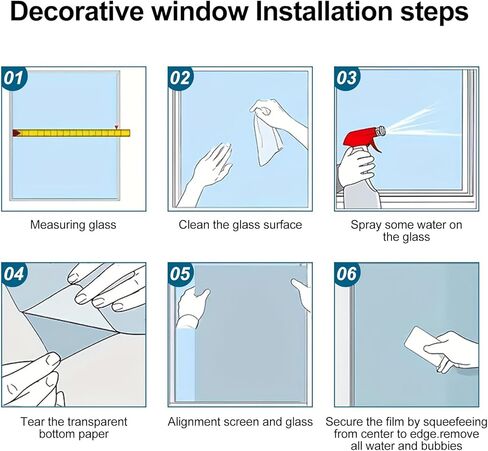 Decorative window Installation steps

01
Measuring glass

02
Clean the glass surface

03
Spray some water on the glass

04
Tear the transparent bottom paper

05
Alignment screen and glass

06
Secure the film by squeefeeing from center to edge.remove all water and bubbies