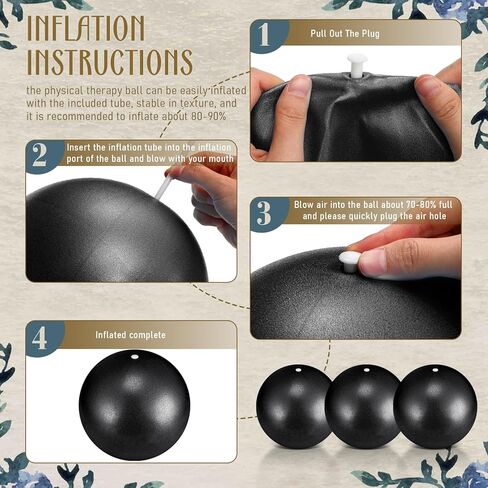 INFLATION INSTRUCTIONS

the physical therapy ball can be easily inflated with the included tube, stable in texture, and it is recommended to inflate about 80-90%

1 Pull Out The Plug

2 Insert the inflation tube into the inflation port of the ball and blow with your mouth

3 Blow air into the ball about 70-80% full and please quickly plug the air hole

4 Inflated complete