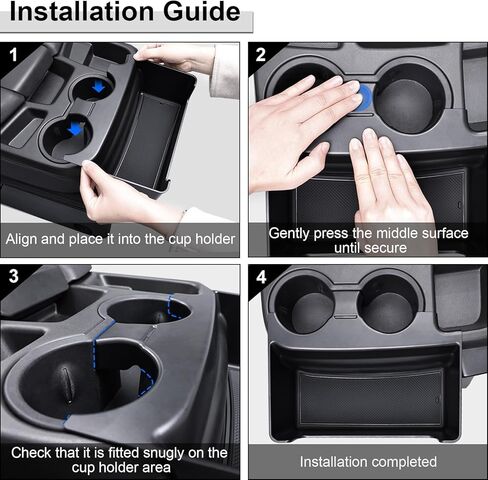 Installation Guide

1

Align and place it into the cup holder

2

Gently press the middle surface until secure

3

Check that it is fitted snugly on the cup holder area

4

Installation completed