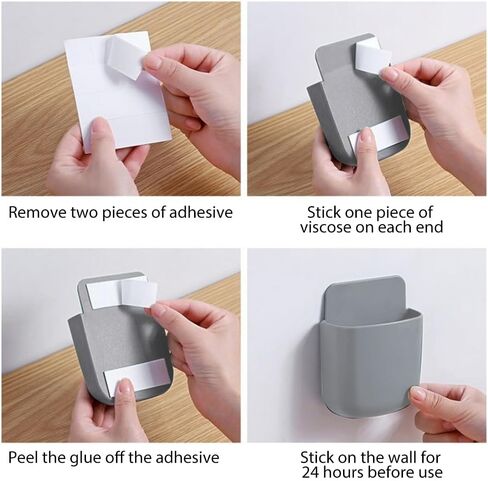 Remove two pieces of adhesive

Stick one piece of viscose on each end

Peel the glue off the adhesive

Stick on the wall for 24 hours before use