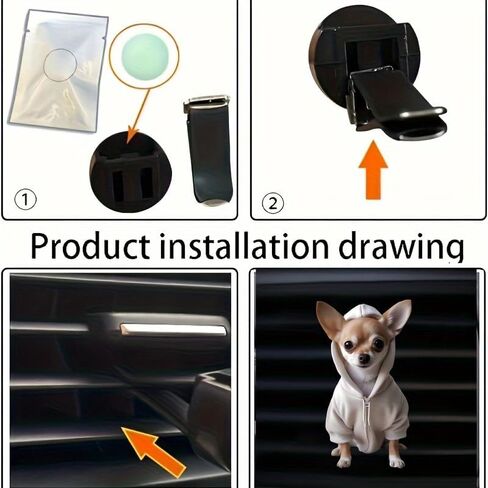 ①

②

Product installation drawing