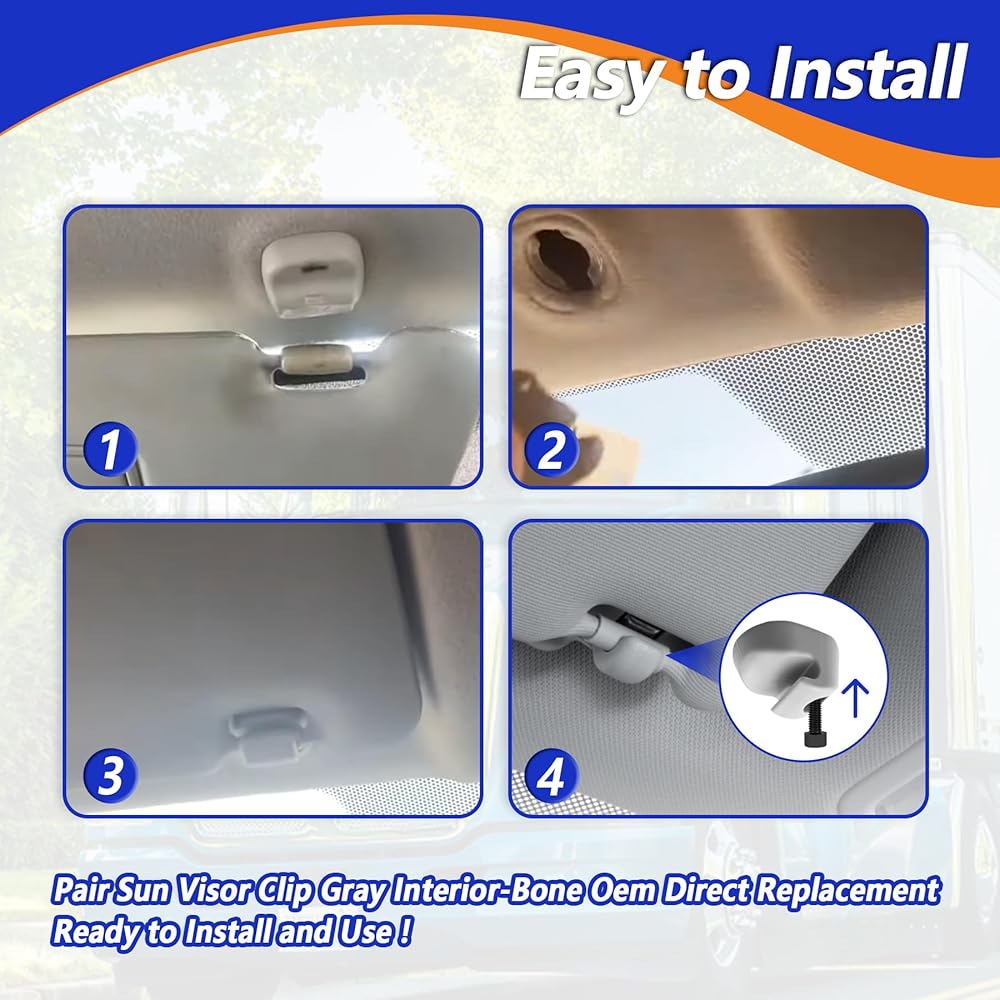 Easy to Install

1

2

3

4

Pair Sun Visor Clip Gray Interior-Bone Oem Direct Replacement
Ready to Install and Use !