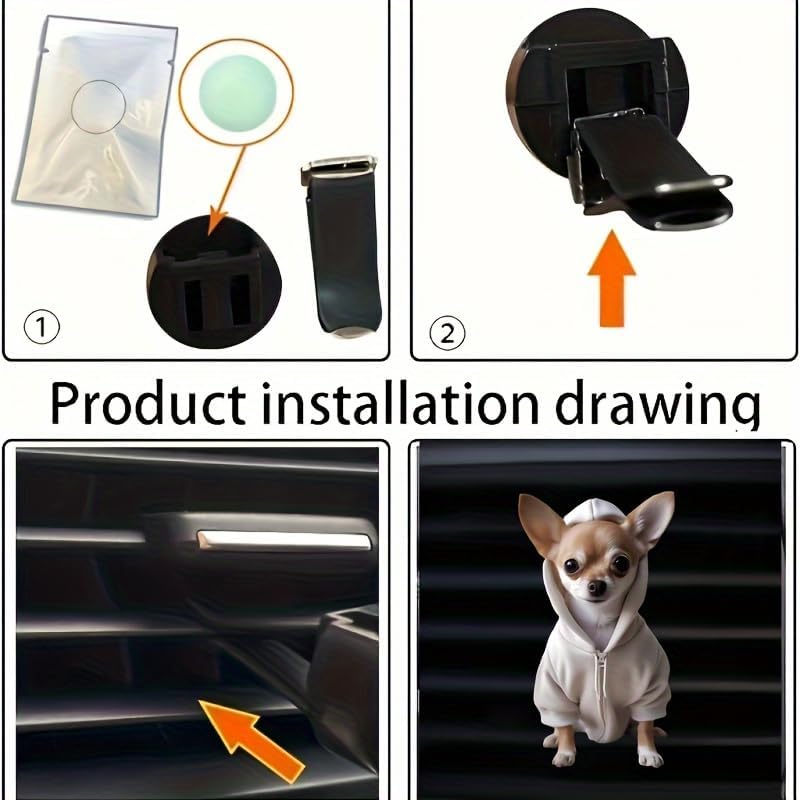 ①

②

Product installation drawing