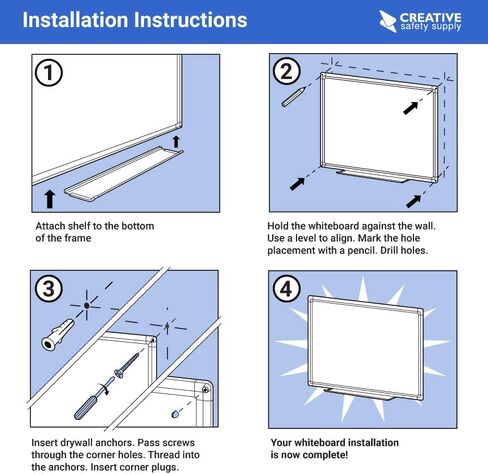 Installation Instructions

CREATIVE
safety supply

1

Attach shelf to the bottom of the frame

2

Hold the whiteboard against the wall. Use a level to align. Mark the hole placement with a pencil. Drill holes.

3

Insert drywall anchors. Pass screws through the corner holes. Thread into the anchors. Insert corner plugs.

4

Your whiteboard installation is now complete!